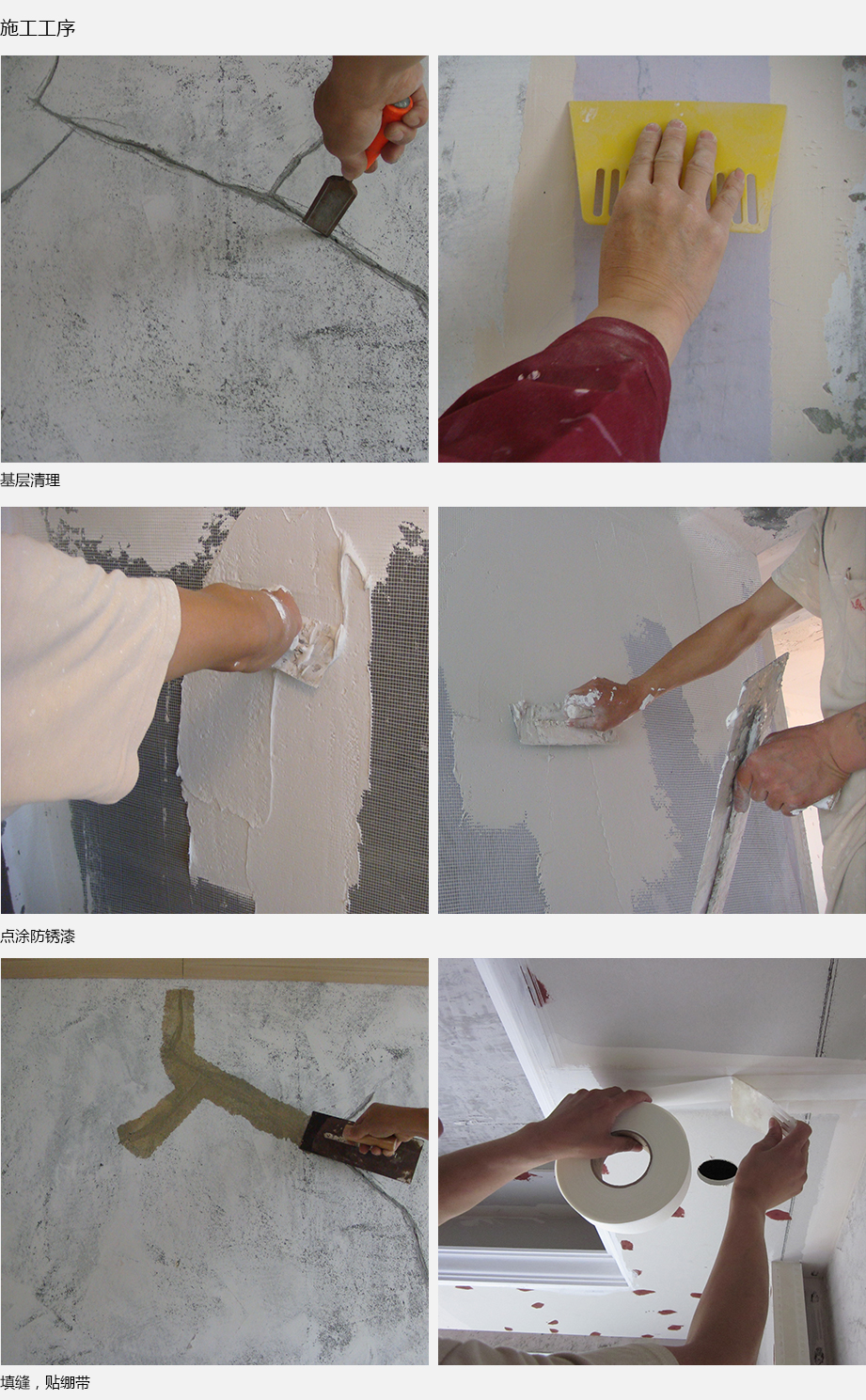 施工工序

基层清理

点涂防锈漆

填缝，贴绷带